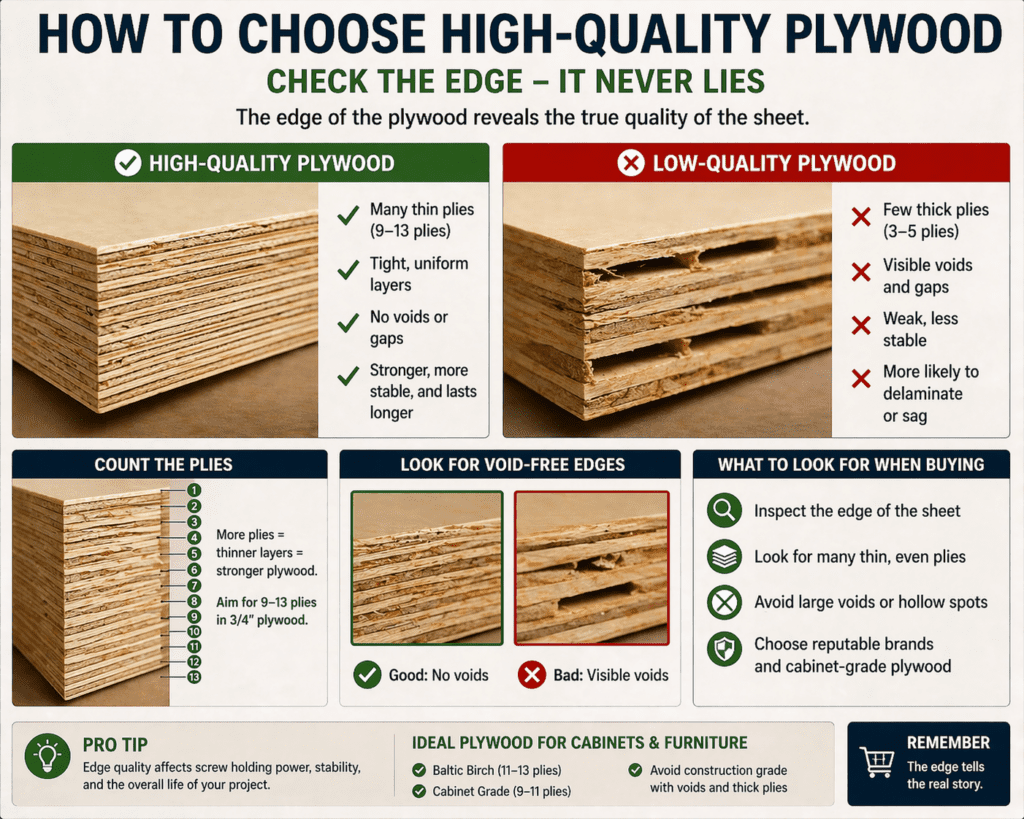 HOW TO CHOOSE HIGH-QUALITY PLYWOOD

CHECK THE EDGE – IT NEVER LIES

The edge of the plywood reveals the true quality of the sheet.

HIGH-QUALITY PLYWOOD

Many thin plies (9–13 plies)

Tight, uniform layers

No voids or gaps

Stronger, more stable, and lasts longer

LOW-QUALITY PLYWOOD

Few thick plies (3–5 plies)

Visible voids and gaps

Weak, less stable

More likely to delaminate or sag

COUNT THE PLIES

1 2 3 4 5 6 7 8 9 10 11 12 13

More plies = thinner layers = stronger plywood.

Aim for 9–13 plies in 3/4" plywood.

LOOK FOR VOID-FREE EDGES

Good: No voids

Bad: Visible voids

WHAT TO LOOK FOR WHEN BUYING

Inspect the edge of the sheet

Look for many thin, even plies

Avoid large voids or hollow spots

Choose reputable brands and cabinet-grade plywood

PRO TIP

Edge quality affects screw holding power, stability, and the overall life of your project.

IDEAL PLYWOOD FOR CABINETS & FURNITURE

Baltic Birch (11–13 plies)

Cabinet Grade (9–11 plies)

Avoid construction grade with voids and thick plies

REMEMBER

The edge tells the real story.