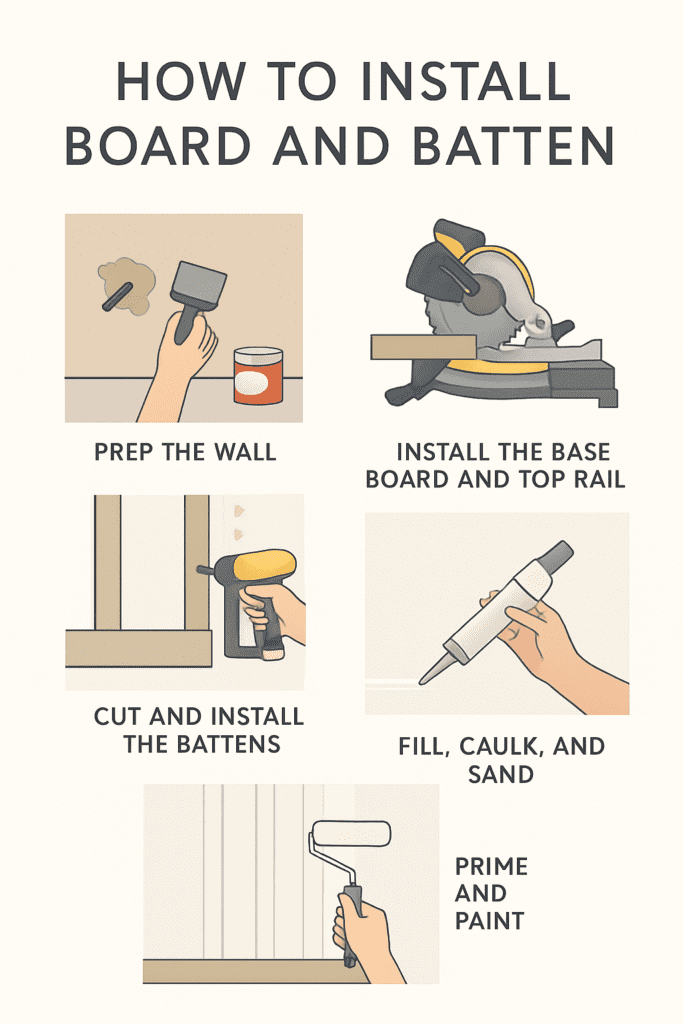 HOW TO INSTALL BOARD AND BATTEN

PREP THE WALL

INSTALL THE BASE BOARD AND TOP RAIL

CUT AND INSTALL THE BATTENS

FILL, CAULK, AND SAND

PRIME AND PAINT