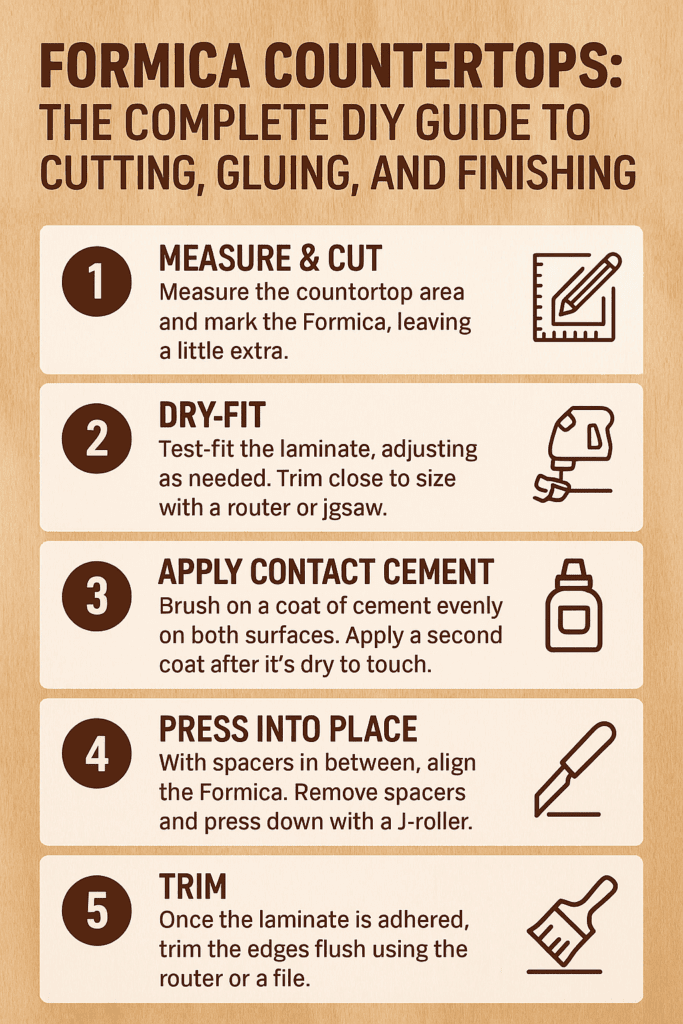 FORMICA COUNTERTOPS: THE COMPLETE DIY GUIDE TO CUTTING, GLUING, AND FINISHING

1
MEASURE & CUT
Measure the countortop area and mark the Formica, leaving a little extra.

2
DRY-FIT
Test-fit the laminate, adjusting as needed. Trim close to size with a router or jgsaw.

3
APPLY CONTACT CEMENT
Brush on a coat of cement evenly on both surfaces. Apply a second coat after it's dry to touch.

4
PRESS INTO PLACE
With spacers in between, align the Formica. Remove spacers and press down with a J-roller.

5
TRIM
Once the laminate is adhered, trim the edges flush using the router or a file.