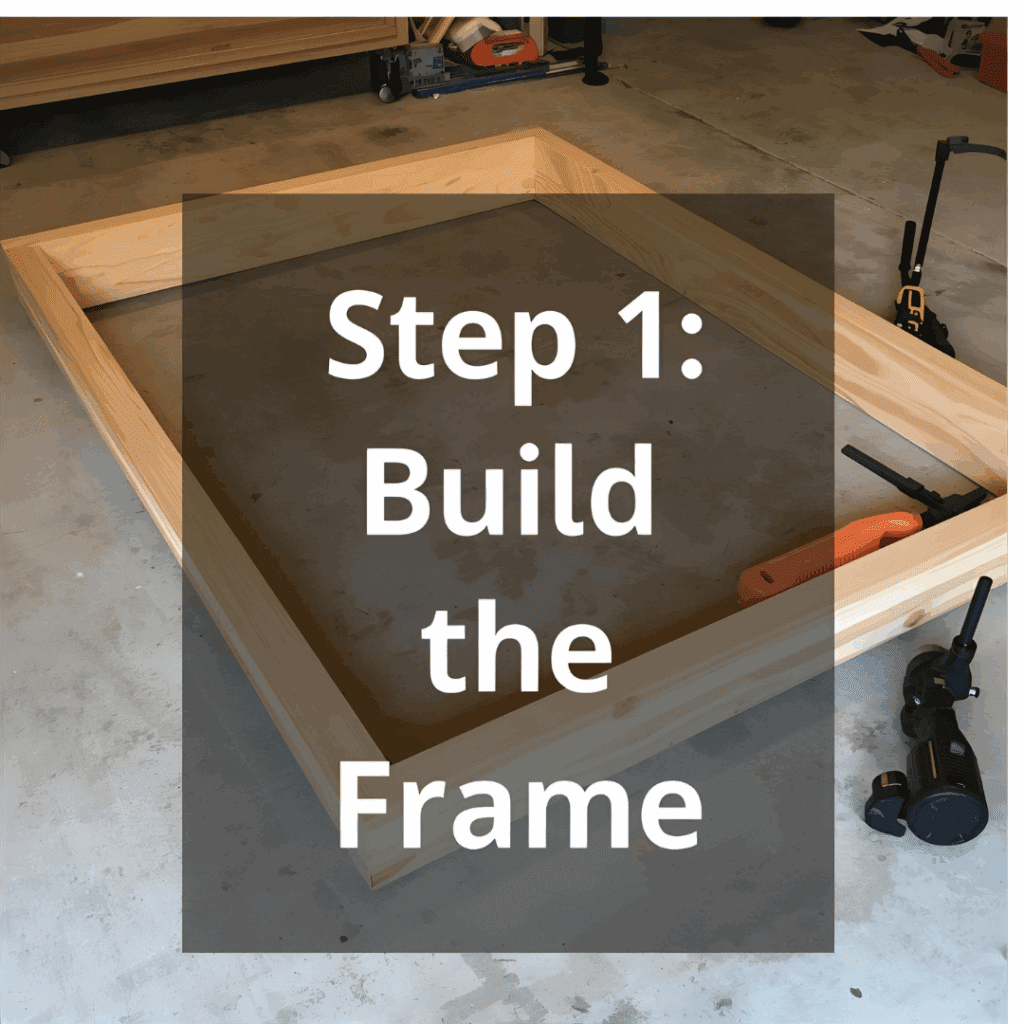 Step 1: Build the Frame