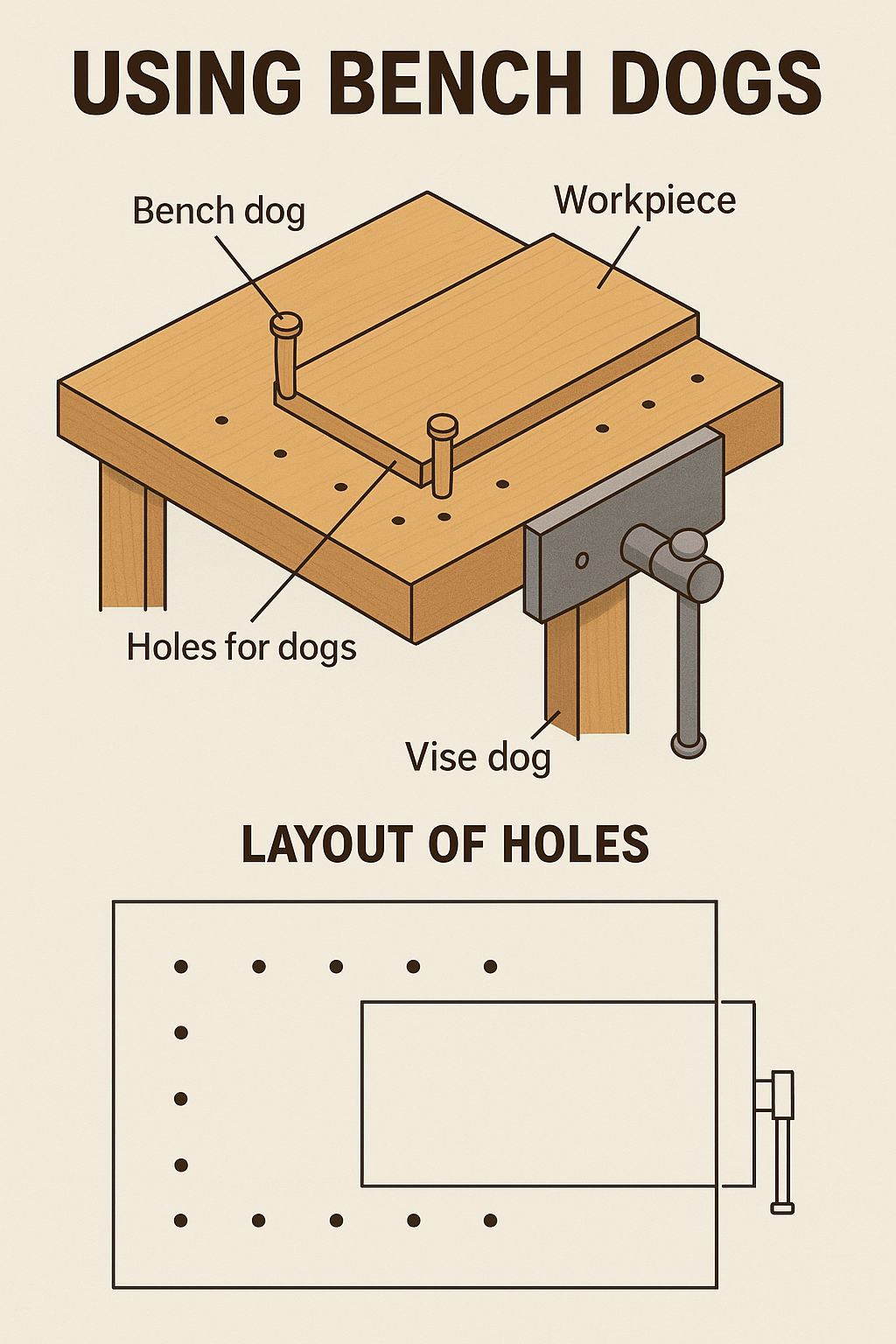 USING BENCH DOGS

Bench dog

Workpiece

Holes for dogs

Vise dog

LAYOUT OF HOLES